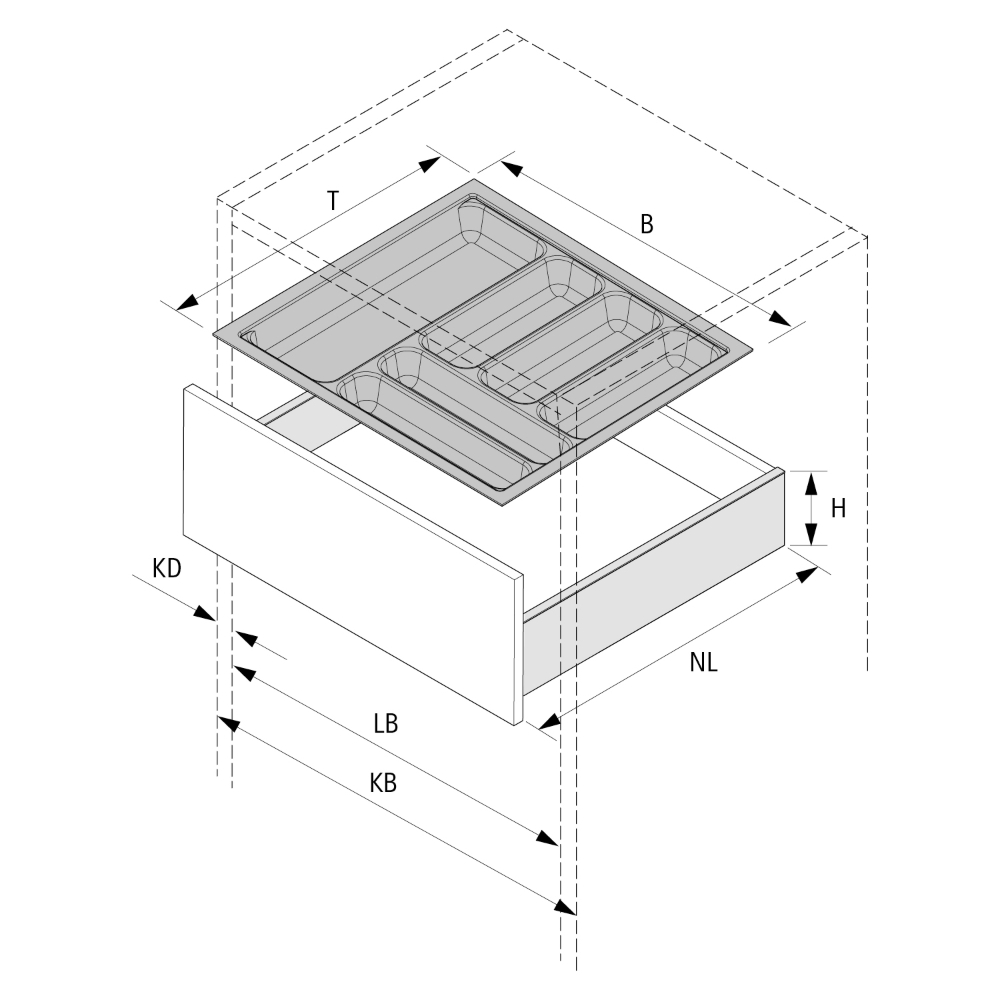 T
B
H
KD
NL
LB
KB