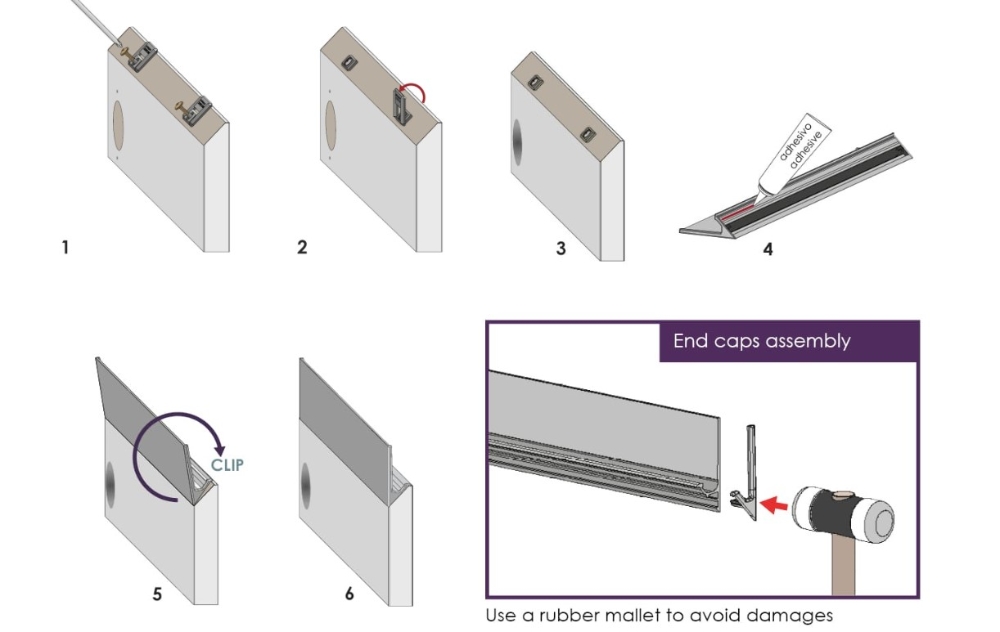 1

2

3

adhesivo
adhesive

4

CLIP

5

6

End caps assembly

Use a rubber mallet to avoid damages