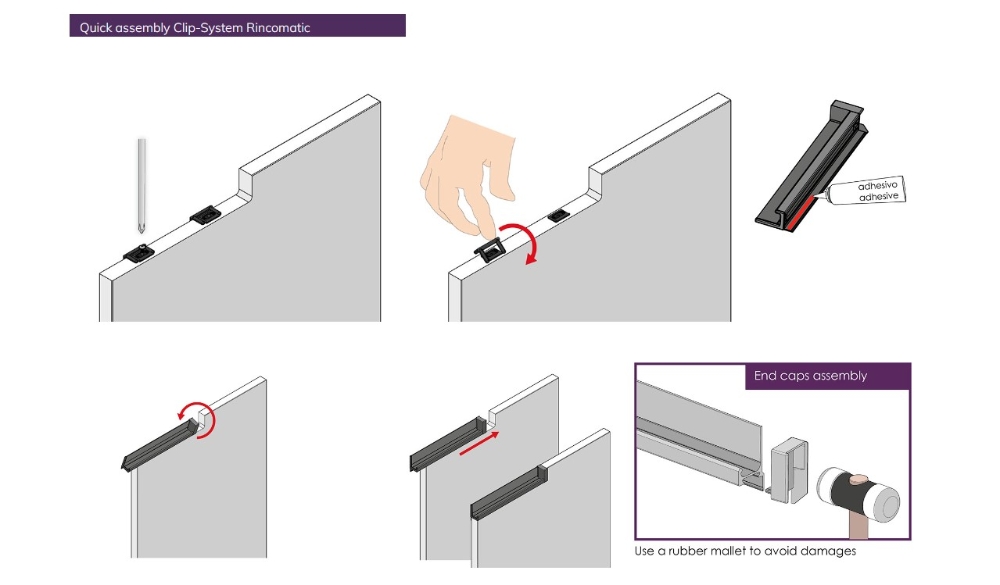 Quick assembly Clip-System Rincomatic

adhesivo
adhesive

End caps assembly

Use a rubber mallet to avoid damages