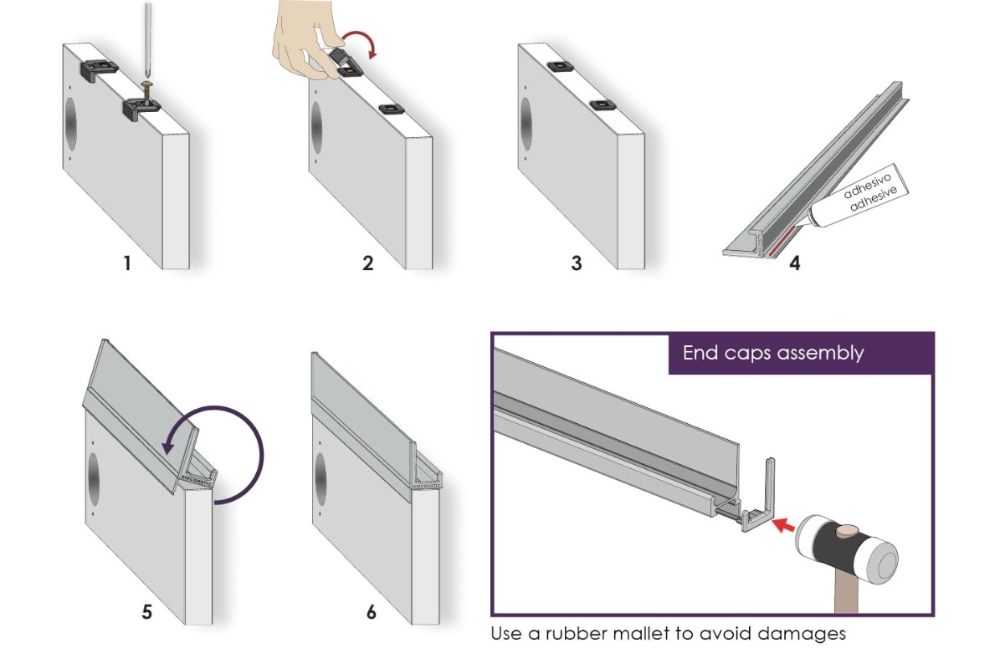 1

2

3

adhesivo
adhesive

4

5

6

End caps assembly

Use a rubber mallet to avoid damages