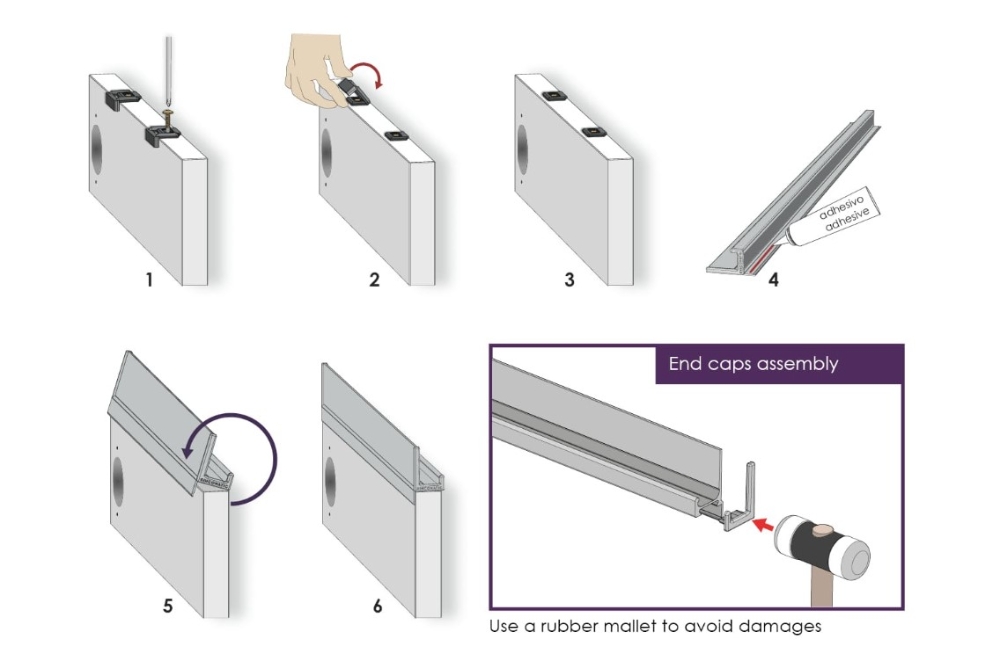 1

2

3

adhesivo
adhesive

4

5

6

End caps assembly

Use a rubber mallet to avoid damages