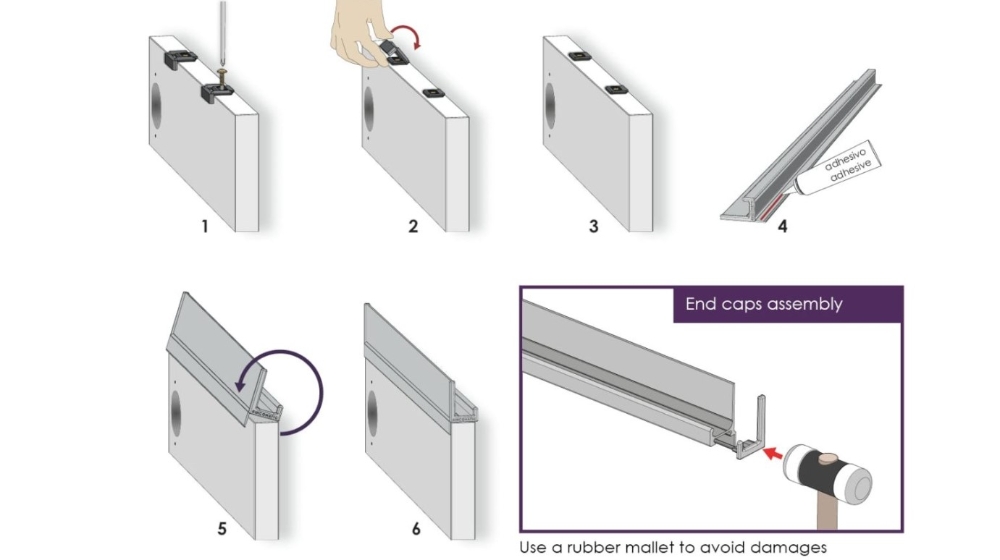 1

2

3

adhesivo
adhesive

4

5

6

End caps assembly

Use a rubber mallet to avoid damages