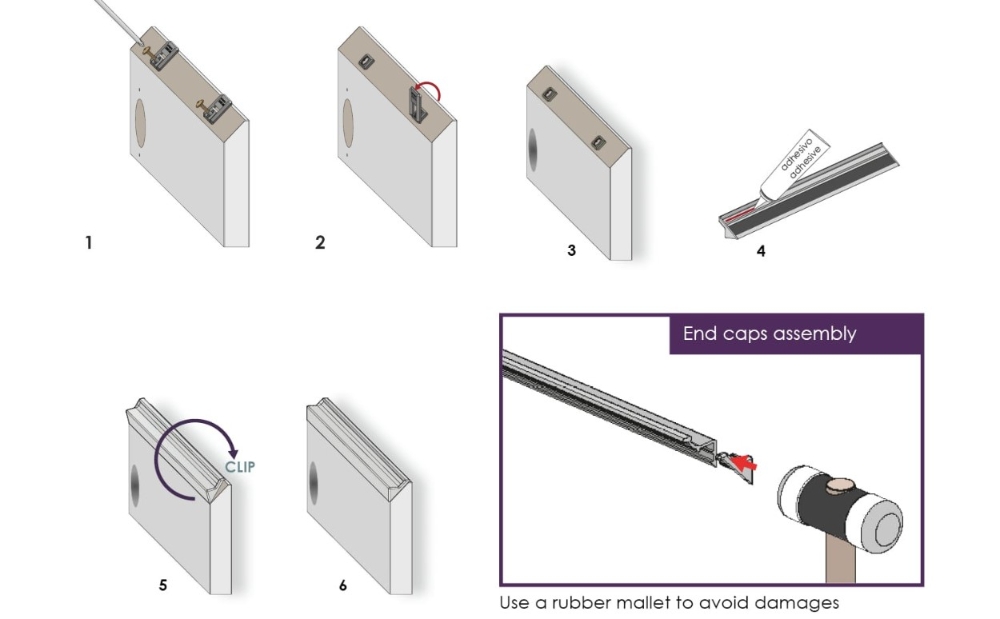 1

2

3

adhesivo
adhesive

4

CLIP

5

6

End caps assembly

Use a rubber mallet to avoid damages